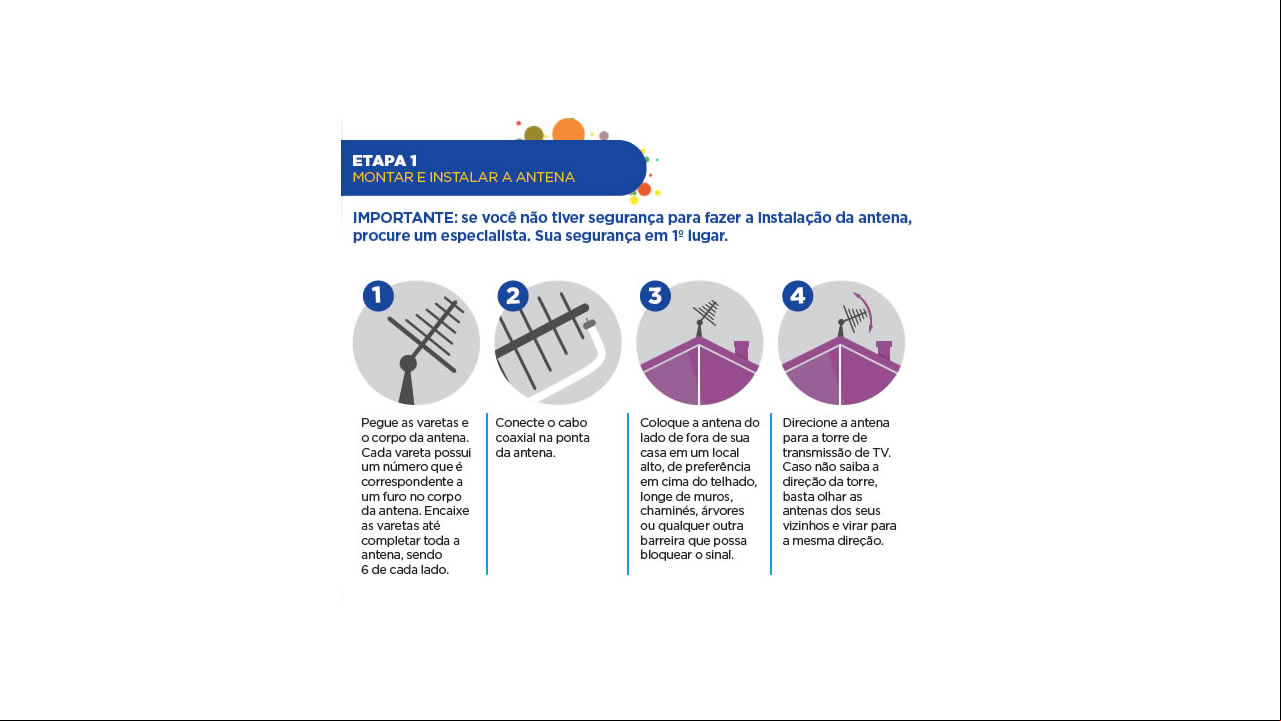 ETAPA 1
MONTAR E INSTALAR A ANTENA

IMPORTANTE: se você não tiver segurança para fazer a instalação da antena, procure um especialista. Sua segurança em 1º lugar.

1

Pegue as varetas e o corpo da antena. Cada vareta possui um número que é correspondente a um furo no corpo da antena. Encaixe as varetas até completar toda a antena, sendo 6 de cada lado.

2

Conecte o cabo coaxial na ponta da antena.

3

Coloque a antena do lado de fora de sua casa em um local alto, de preferência em cima do telhado, longe de muros, chaminés, árvores ou qualquer outra barreira que possa bloquear o sinal.

4

Direcione a antena para a torre de transmissão de TV. Caso não saiba a direção da torre, basta olhar as antenas dos seus vizinhos e virar para a mesma direção.